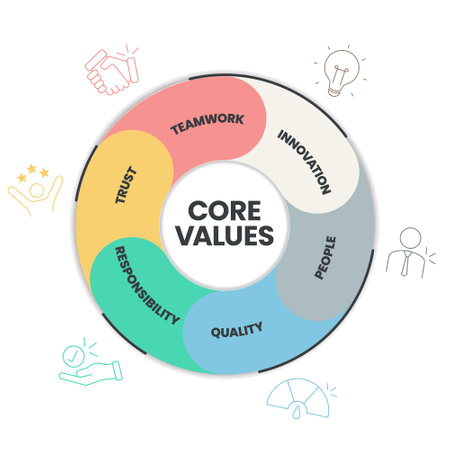 CORE VALUES

TEAMWORK

INNOVATION

PEOPLE

QUALITY

RESPONSIBILITY

TRUST